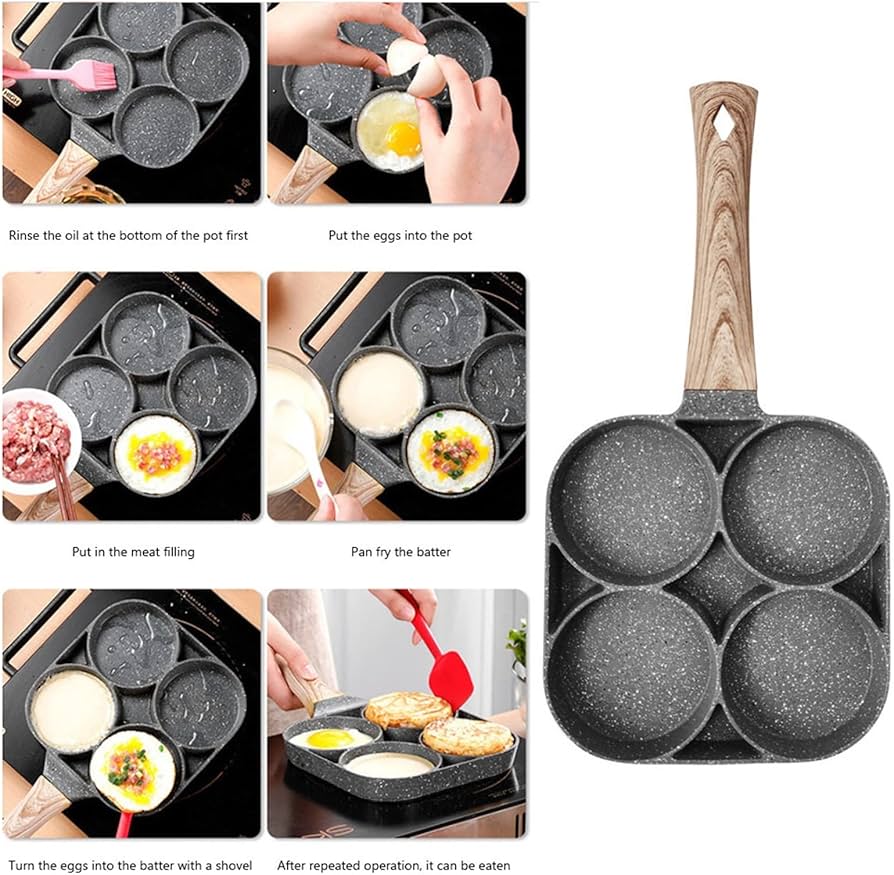 Rinse the oil at the bottom of the pot first

Put the eggs into the pot

Put in the meat filling

Pan fry the batter

Turn the eggs into the batter with a shovel

After repeated operation, it can be eaten